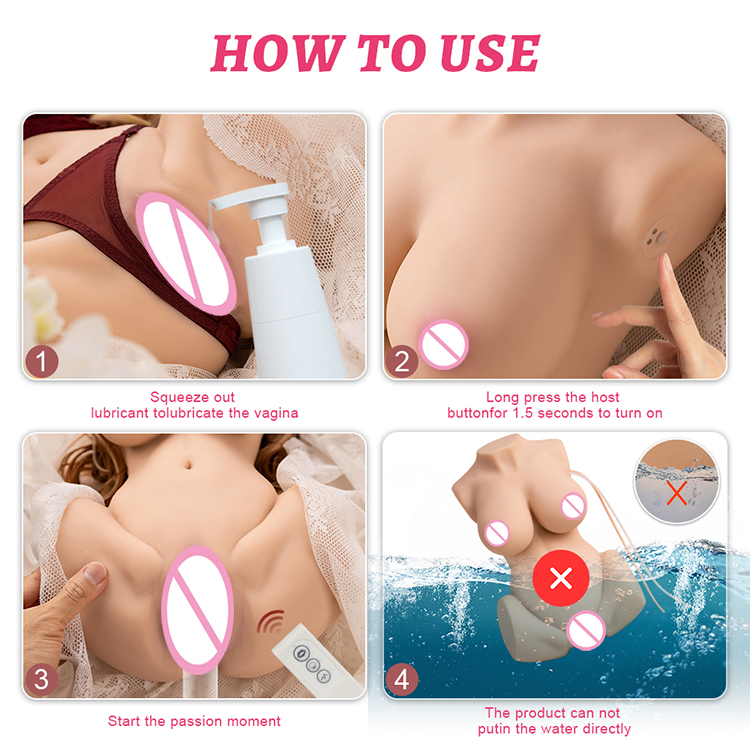 HOW TO USE

1

Squeeze out lubricant tolubricate the vagina

2

Long press the host buttonfor 1.5 seconds to turn on

3

Start the passion moment

4

The product can not putin the water directly