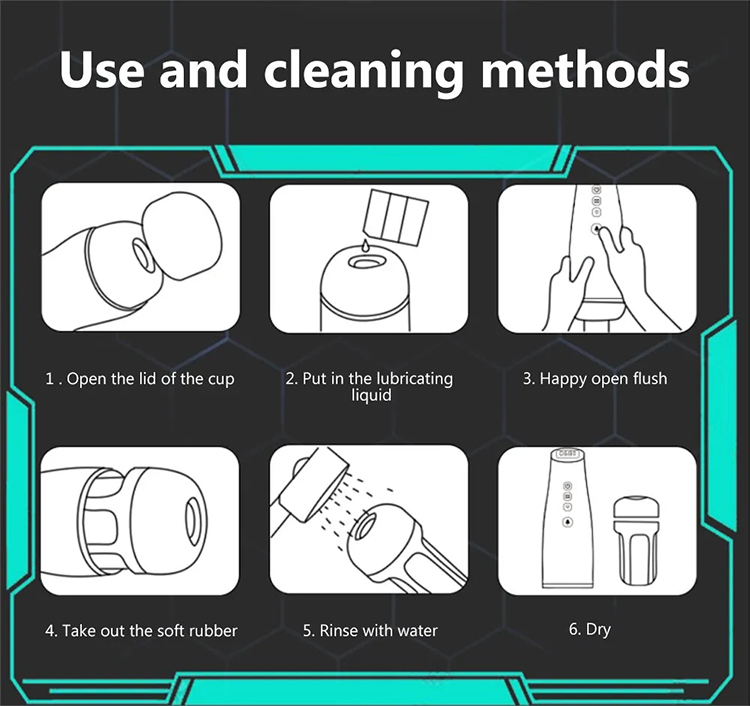 Use and cleaning methods

1 . Open the lid of the cup

2. Put in the lubricating liquid

3. Happy open flush

4. Take out the soft rubber

5. Rinse with water

6. Dry