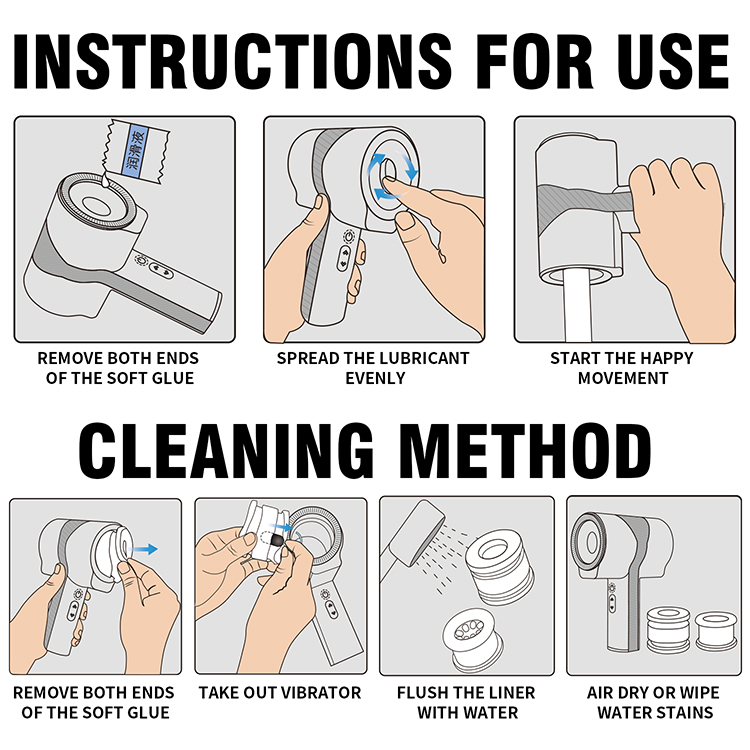 INSTRUCTIONS FOR USE

润滑液

REMOVE BOTH ENDS OF THE SOFT GLUE

SPREAD THE LUBRICANT EVENLY

START THE HAPPY MOVEMENT

CLEANING METHOD

REMOVE BOTH ENDS OF THE SOFT GLUE

TAKE OUT VIBRATOR

FLUSH THE LINER WITH WATER

AIR DRY OR WIPE WATER STAINS